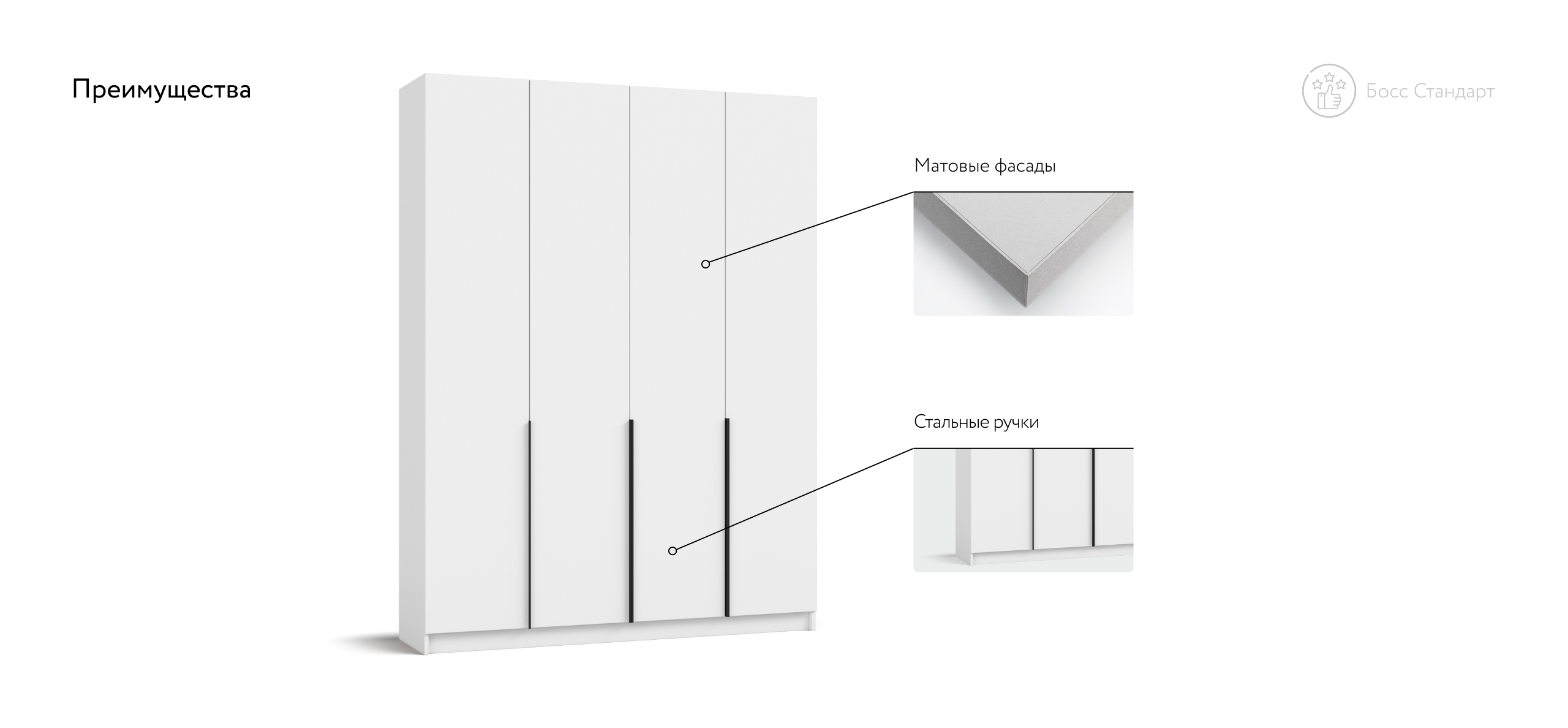 Преимущества

Босс Стандарт

Матовые фасады

Стальные ручки