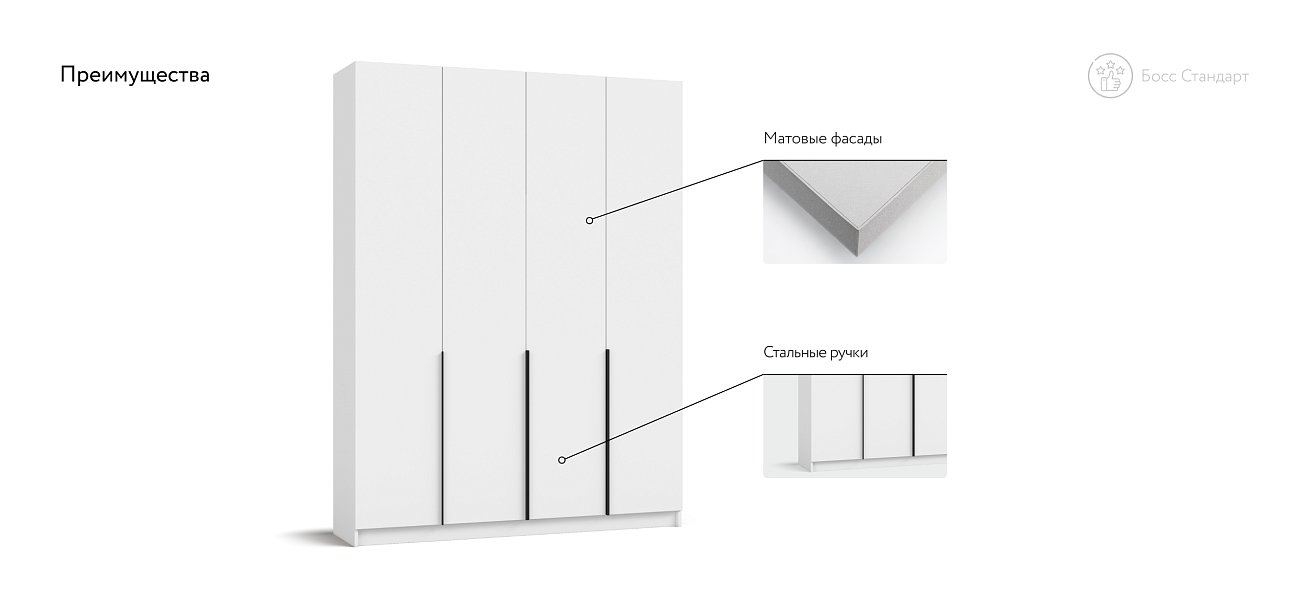 Преимущества

Босс Стандарт

Матовые фасады

Стальные ручки